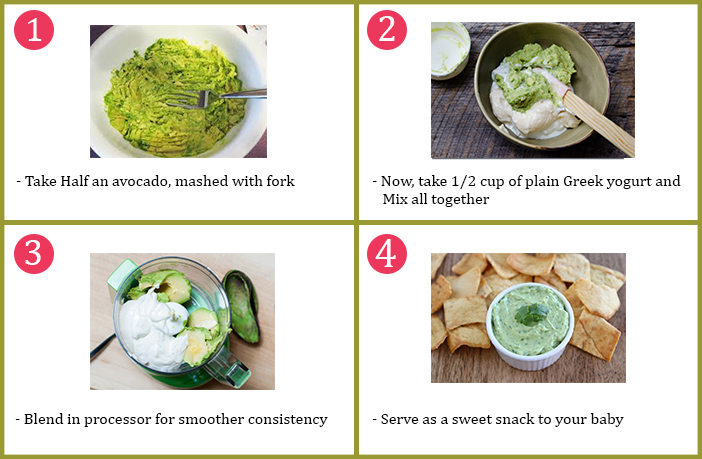 1

- Take Half an avocado, mashed with fork

2

- Now, take 1/2 cup of plain Greek yogurt and Mix all together

3

- Blend in processor for smoother consistency

4

- Serve as a sweet snack to your baby