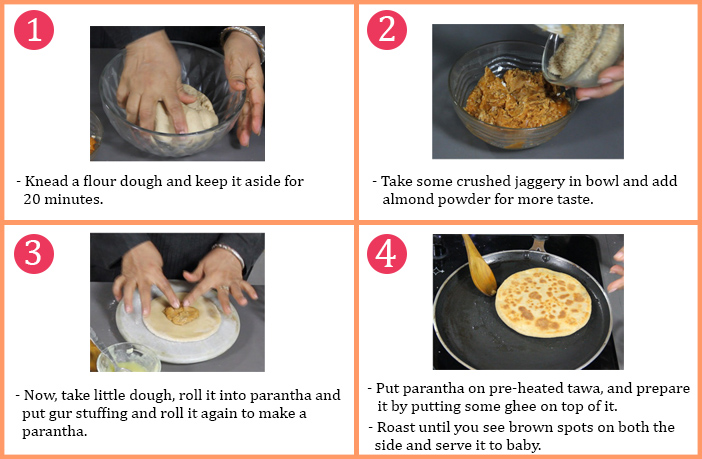 1

- Knead a flour dough and keep it aside for 20 minutes.

2

- Take some crushed jaggery in bowl and add almond powder for more taste.

3

- Now, take little dough, roll it into parantha and put gur stuffing and roll it again to make a parantha.

4

- Put parantha on pre-heated tawa, and prepare it by putting some ghee on top of it.

- Roast until you see brown spots on both the side and serve it to baby.