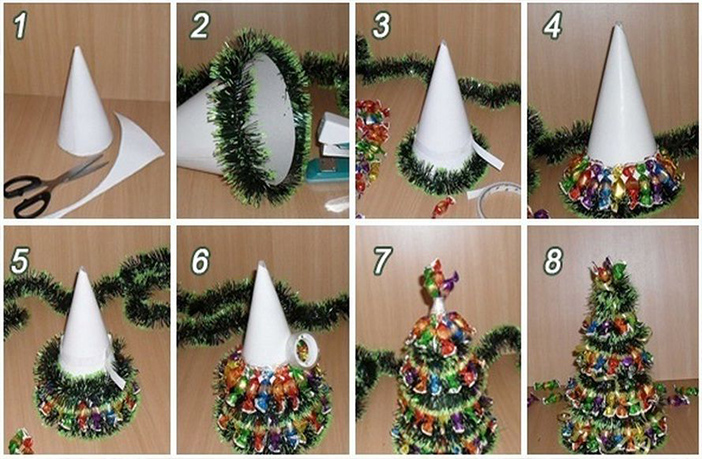 1

2

3

4

5

6

7

8